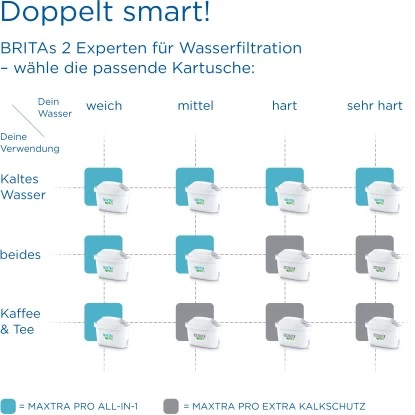 Doppelt smart!

BRITAs 2 Experten für Wasserfiltration – wähle die passende Kartusche:

Dein Wasser

Deine Verwendung

weich

mittel

hart

sehr hart

Kaltes Wasser

beides

Kaffee & Tee

= MAXTRA PRO ALL-IN-1

= MAXTRA PRO EXTRA KALKSCHUTZ